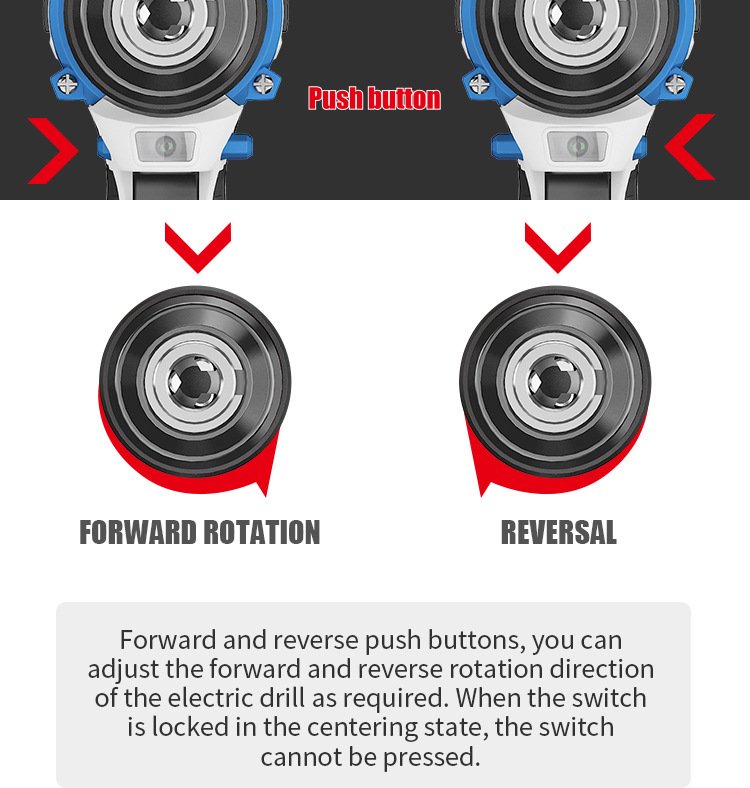 Push button

FORWARD ROTATION

REVERSAL

Forward and reverse push buttons, you can adjust the forward and reverse rotation direction of the electric drill as required. When the switch is locked in the centering state, the switch cannot be pressed.